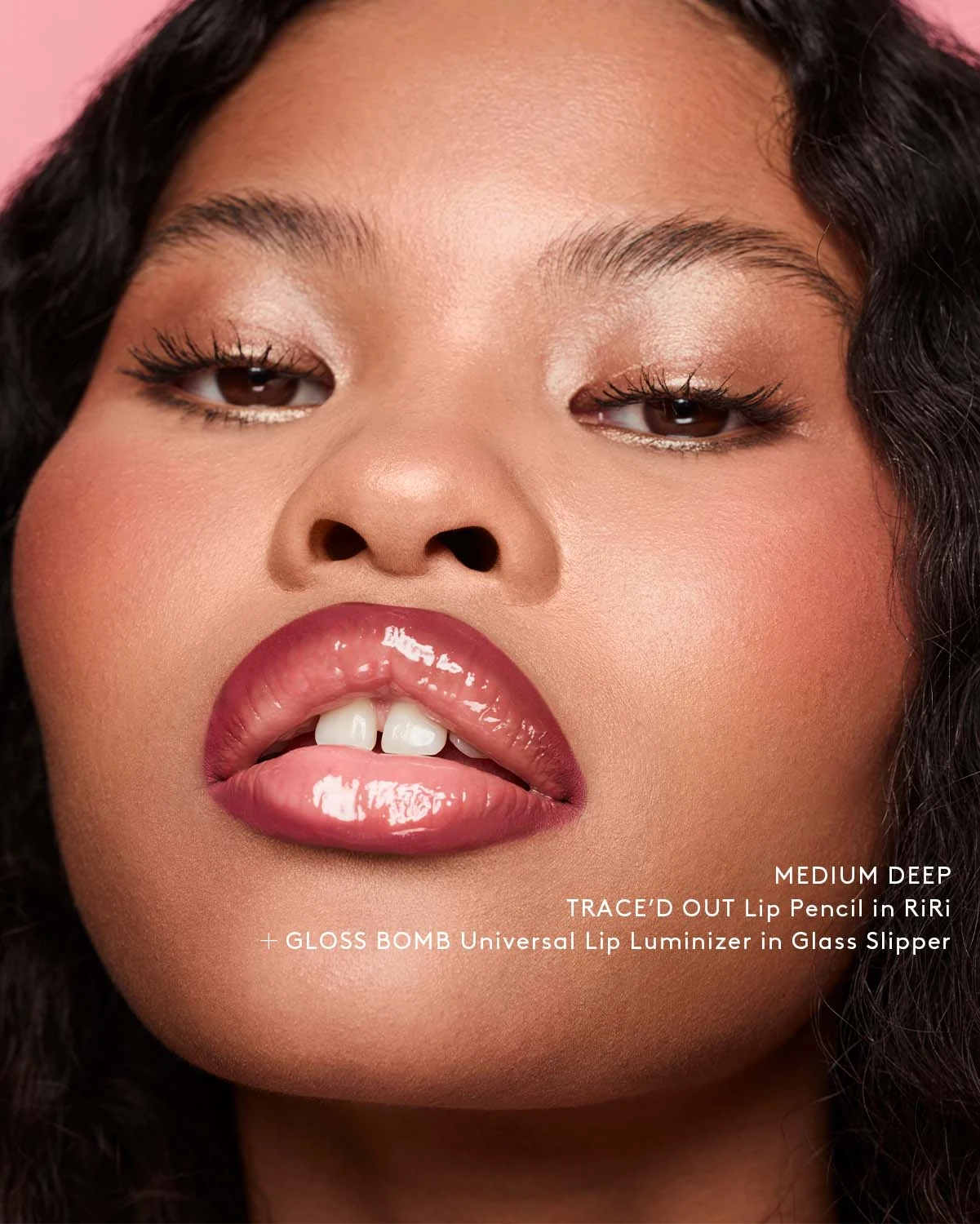 MEDIUM DEEP
TRACE'D OUT Lip Pencil in RiRi
+ GLOSS BOMB Universal Lip Luminizer in Glass Slipper