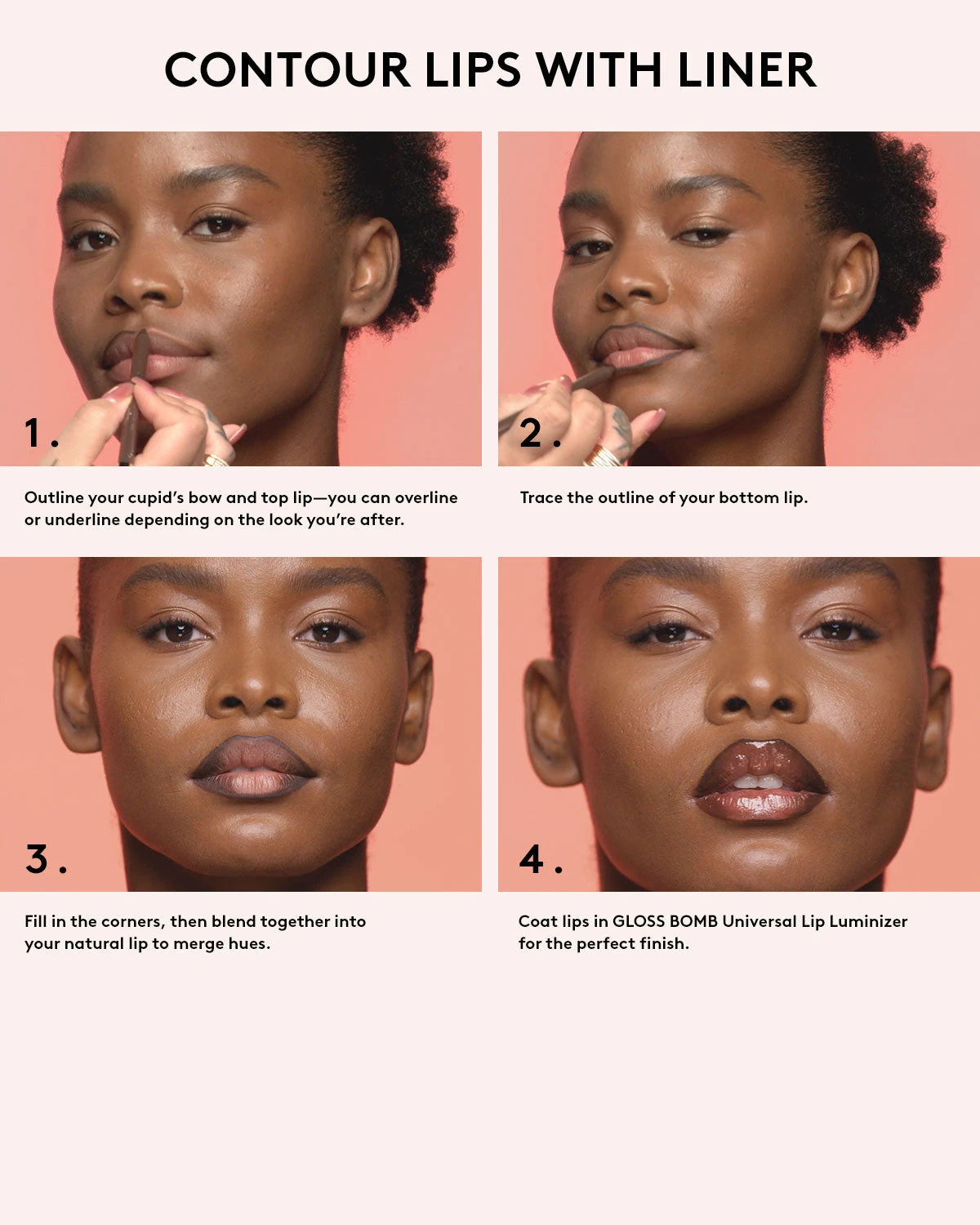 CONTOUR LIPS WITH LINER

1.

Outline your cupid's bow and top lip—you can overline or underline depending on the look you're after.

2.

Trace the outline of your bottom lip.

3.

Fill in the corners, then blend together into your natural lip to merge hues.

4.

Coat lips in GLOSS BOMB Universal Lip Luminizer for the perfect finish.